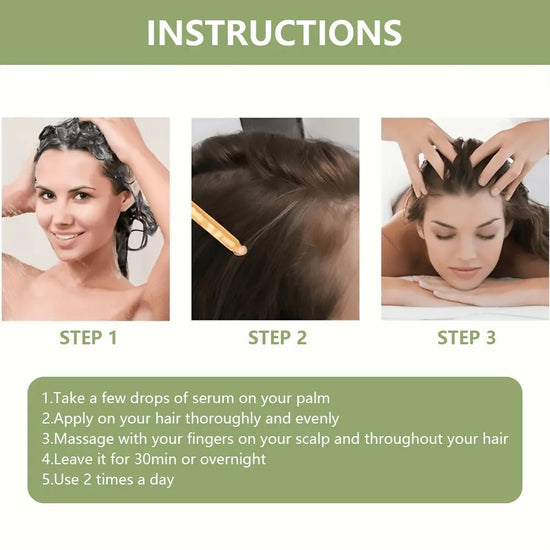 INSTRUCTIONS

STEP 1

STEP 2

STEP 3

1.Take a few drops of serum on your palm
2.Apply on your hair thoroughly and evenly
3.Massage with your fingers on your scalp and throughout your hair
4.Leave it for 30min or overnight
5.Use 2 times a day